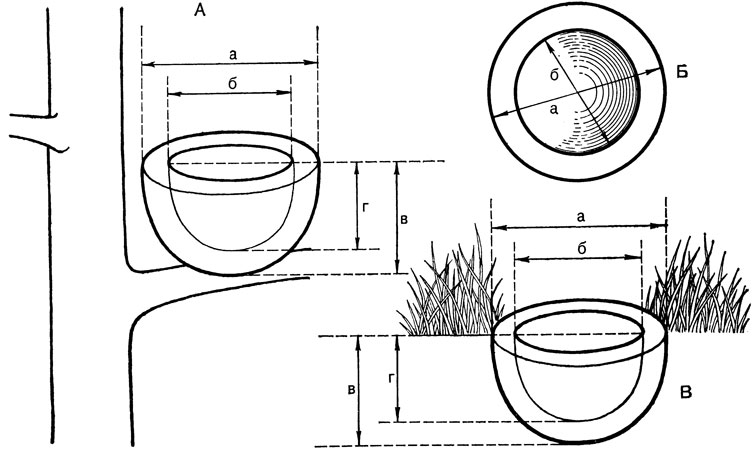 А
а
б
г
в
б
а
Б
а
б
в
г
В